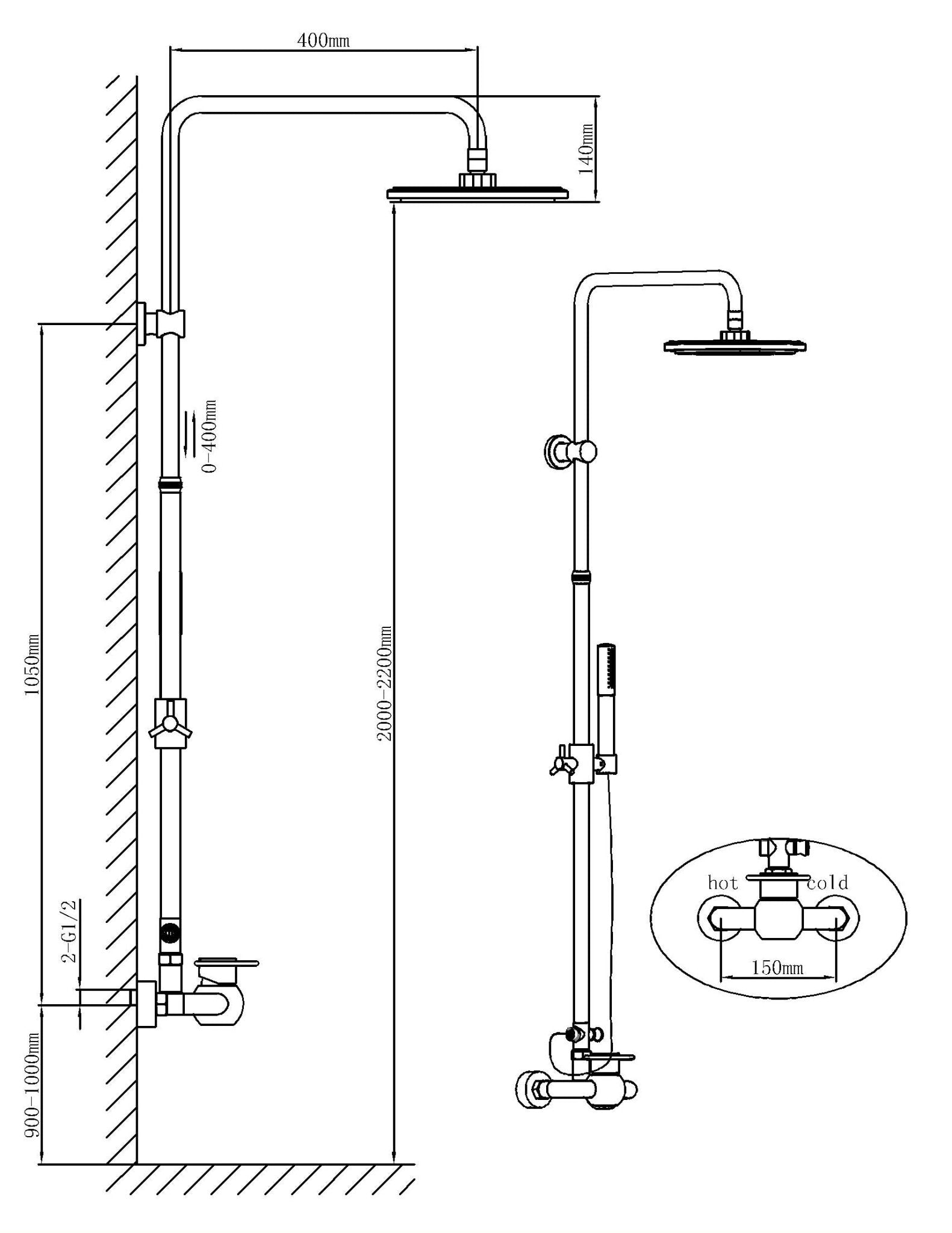 400mm

140mm

0-400mm

1050mm

2000-2200mm

2-G1/2

900-1000mm

hot

cold

150mm